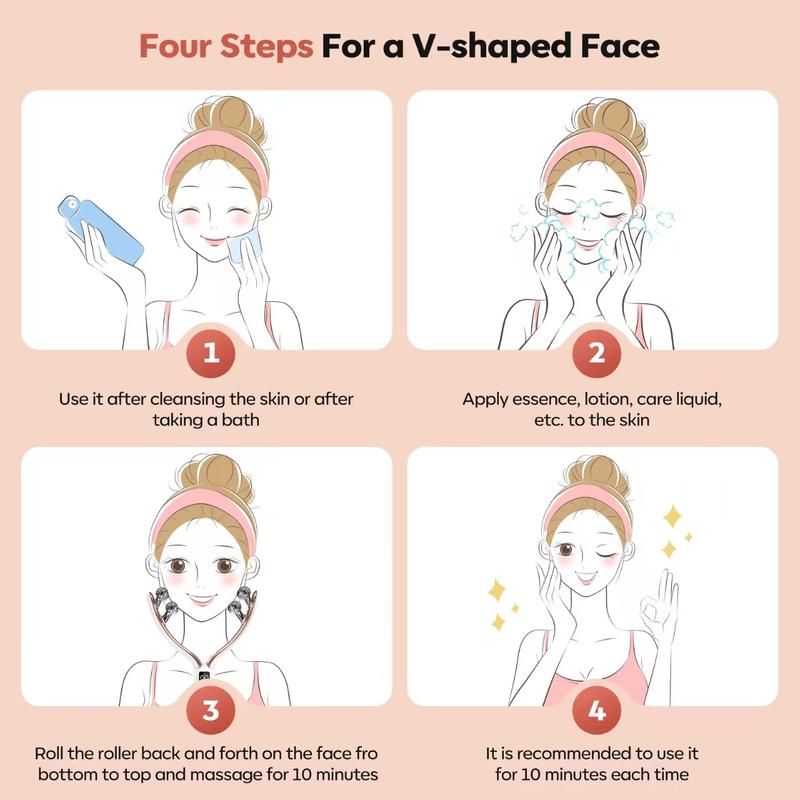 Four Steps For a V-shaped Face

1

Use it after cleansing the skin or after taking a bath

2

Apply essence, lotion, care liquid, etc. to the skin

3

Roll the roller back and forth on the face fro bottom to top and massage for 10 minutes

4

It is recommended to use it for 10 minutes each time